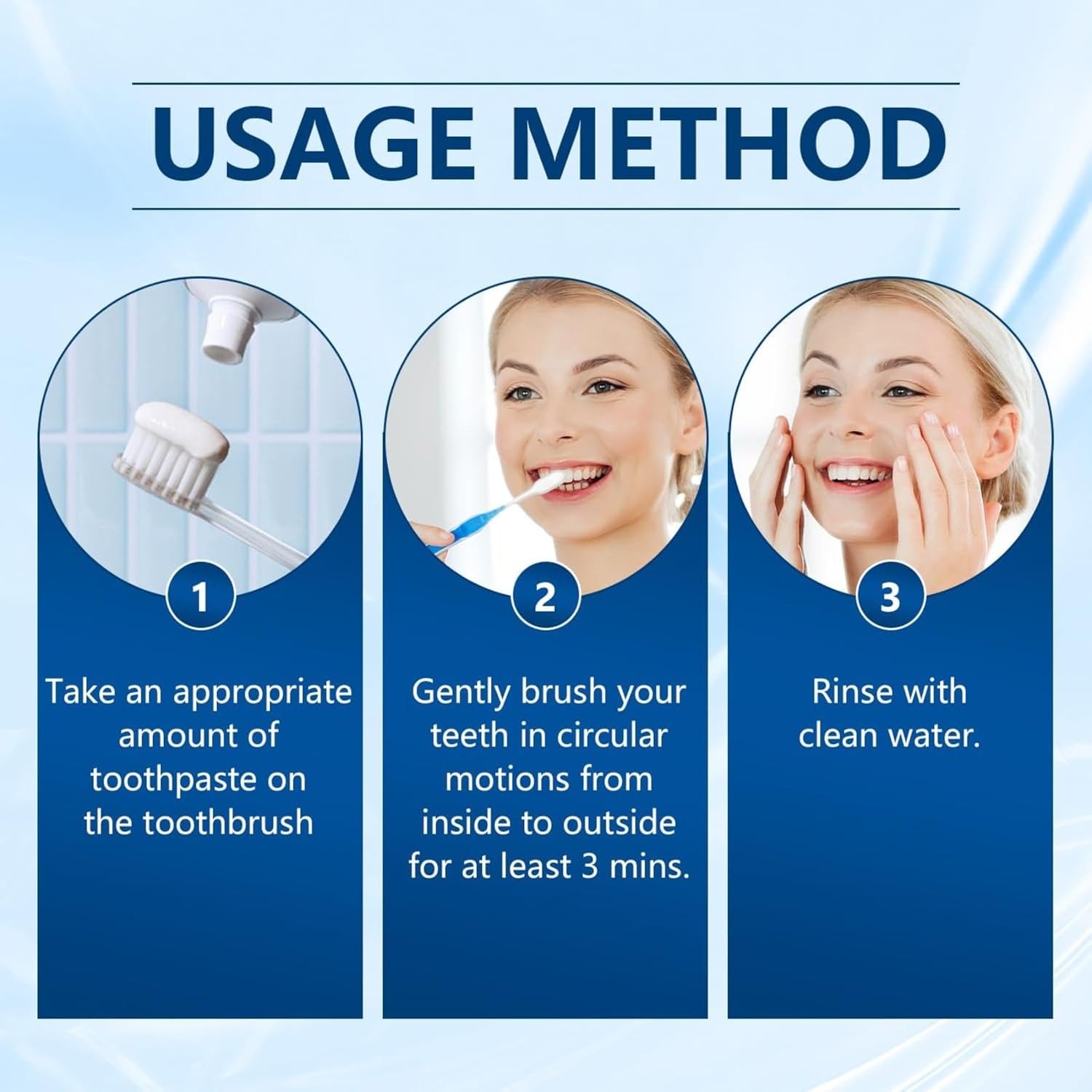 USAGE METHOD

1

Take an appropriate amount of toothpaste on the toothbrush

2

Gently brush your teeth in circular motions from inside to outside for at least 3 mins.

3

Rinse with clean water.